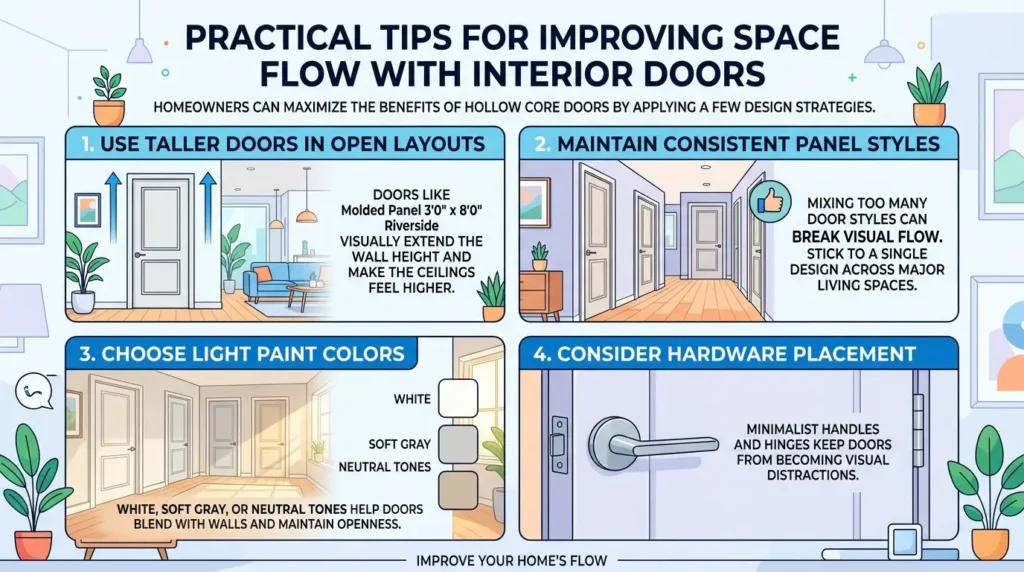 PRACTICAL TIPS FOR IMPROVING SPACE FLOW WITH INTERIOR DOORS

HOMEOWNERS CAN MAXIMIZE THE BENEFITS OF HOLLOW CORE DOORS BY APPLYING A FEW DESIGN STRATEGIES.

1. USE TALLER DOORS IN OPEN LAYOUTS

DOORS LIKE Molded Panel 3'0" x 8'0" Riverside VISUALLY EXTEND THE WALL HEIGHT AND MAKE THE CEILINGS FEEL HIGHER.

2. MAINTAIN CONSISTENT PANEL STYLES

MIXING TOO MANY DOOR STYLES CAN BREAK VISUAL FLOW. STICK TO A SINGLE DESIGN ACROSS MAJOR LIVING SPACES.

3. CHOOSE LIGHT PAINT COLORS

WHITE

SOFT GRAY

NEUTRAL TONES

WHITE, SOFT GRAY, OR NEUTRAL TONES HELP DOORS BLEND WITH WALLS AND MAINTAIN OPENNESS.

4. CONSIDER HARDWARE PLACEMENT

MINIMALIST HANDLES AND HINGES KEEP DOORS FROM BECOMING VISUAL DISTRACTIONS.

IMPROVE YOUR HOME'S FLOW