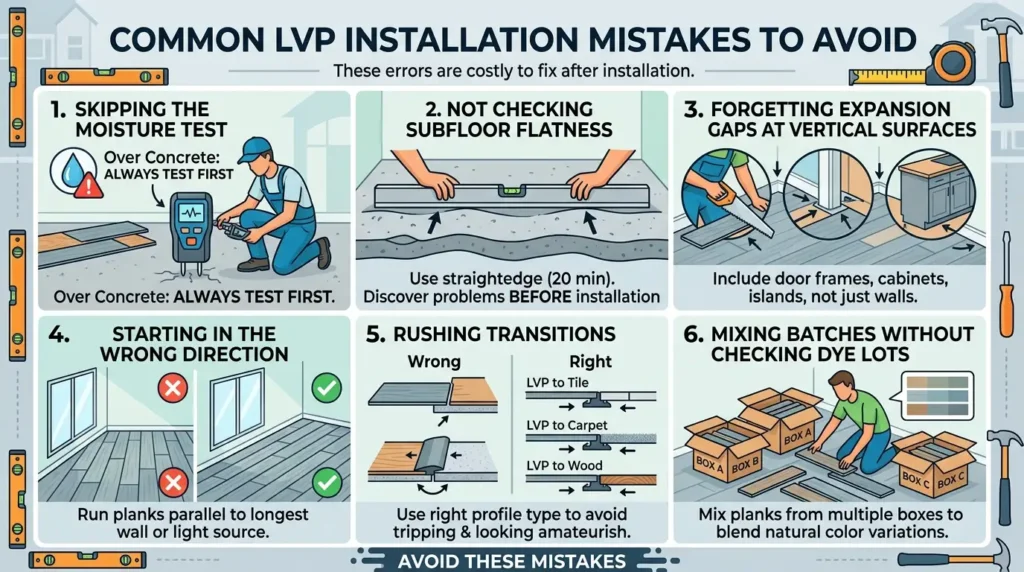 COMMON LVP INSTALLATION MISTAKES TO AVOID

These errors are costly to fix after installation.

1. SKIPPING THE MOISTURE TEST

Over Concrete: ALWAYS TEST FIRST

Over Concrete: ALWAYS TEST FIRST.

2. NOT CHECKING SUBFLOOR FLATNESS

Use straightedge (20 min). Discover problems BEFORE installation

3. FORGETTING EXPANSION GAPS AT VERTICAL SURFACES

Include door frames, cabinets, islands, not just walls.

4. STARTING IN THE WRONG DIRECTION

Run planks parallel to longest wall or light source.

5. RUSHING TRANSITIONS

Wrong

Right

LVP to Tile

LVP to Carpet

LVP to Wood

Use right profile type to avoid tripping & looking amateurish.

6. MIXING BATCHES WITHOUT CHECKING DYE LOTS

BOX A

BOX A

BOX B

BOX C

BOX C

Mix planks from multiple boxes to blend natural color variations.

AVOID THESE MISTAKES