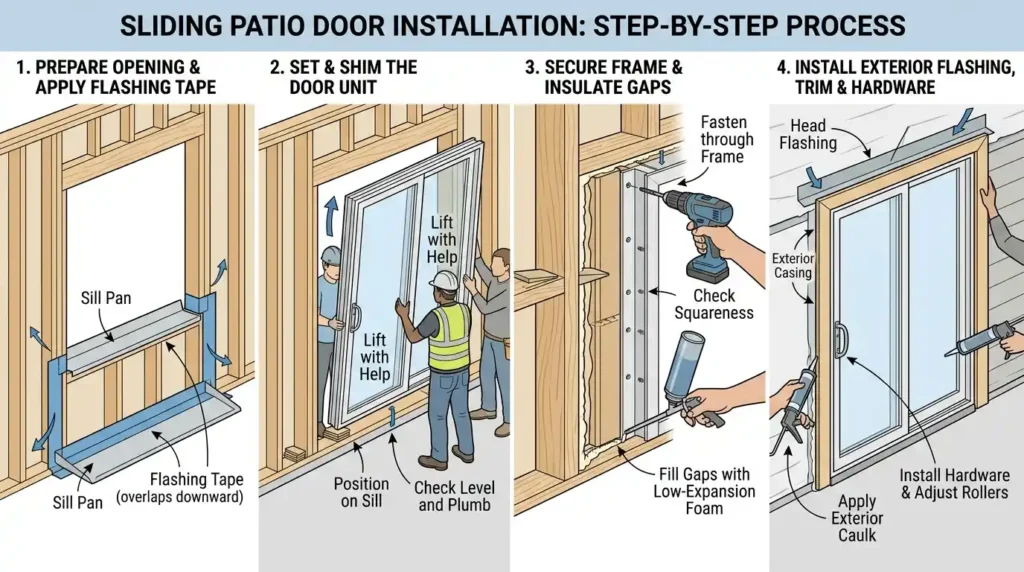 SLIDING PATIO DOOR INSTALLATION: STEP-BY-STEP PROCESS

1. PREPARE OPENING & APPLY FLASHING TAPE

Sill Pan

Sill Pan

Flashing Tape (overlaps downward)

2. SET & SHIM THE DOOR UNIT

Lift with Help

Lift with Help

Position on Sill

Check Level and Plumb

3. SECURE FRAME & INSULATE GAPS

Fasten through Frame

Check Squareness

Fill Gaps with Low-Expansion Foam

4. INSTALL EXTERIOR FLASHING, TRIM & HARDWARE

Head Flashing

Exterior Casing

Install Hardware & Adjust Rollers

Apply Exterior Caulk